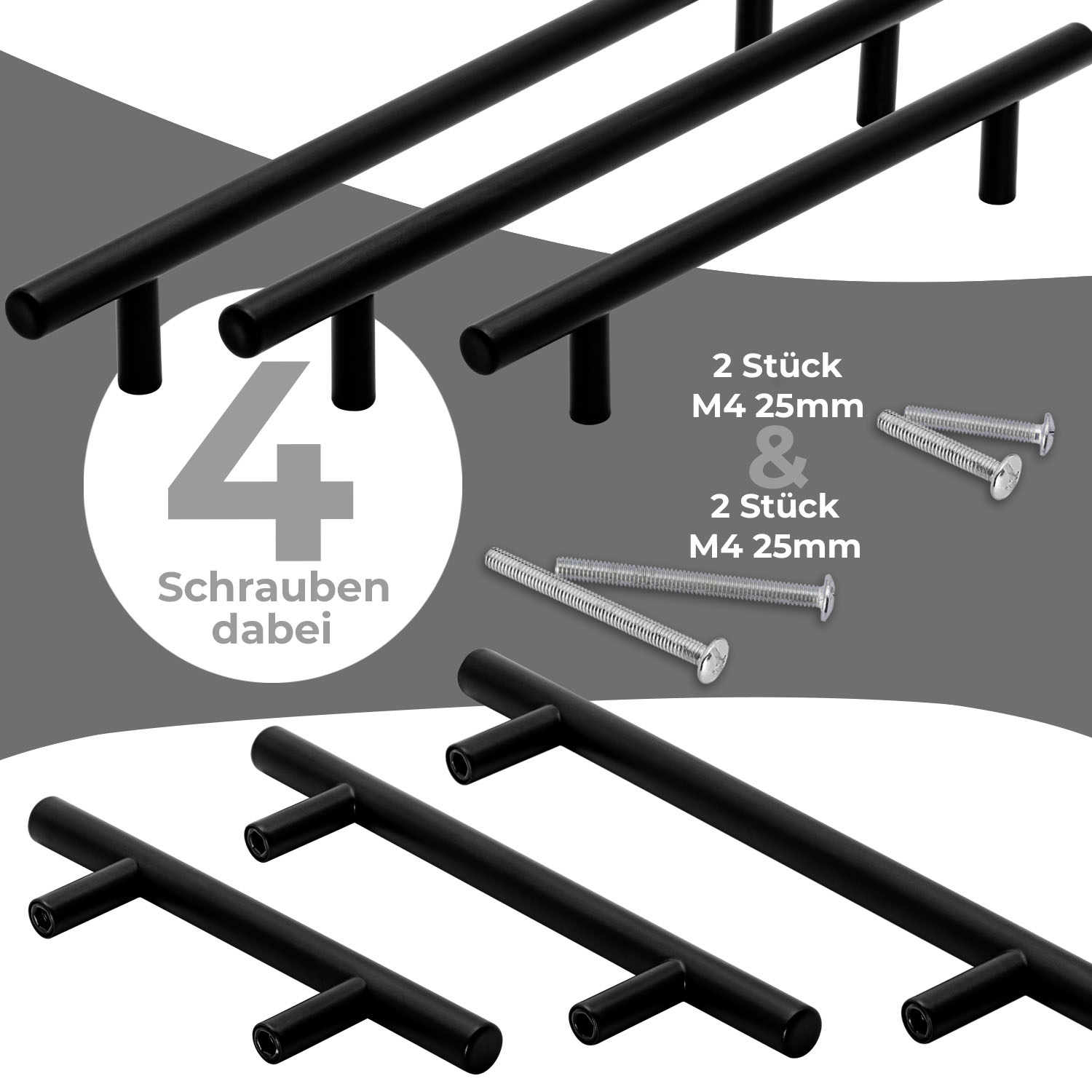 4
Schrauben
dabei

2 Stück
M4 25mm
&
2 Stück
M4 25mm