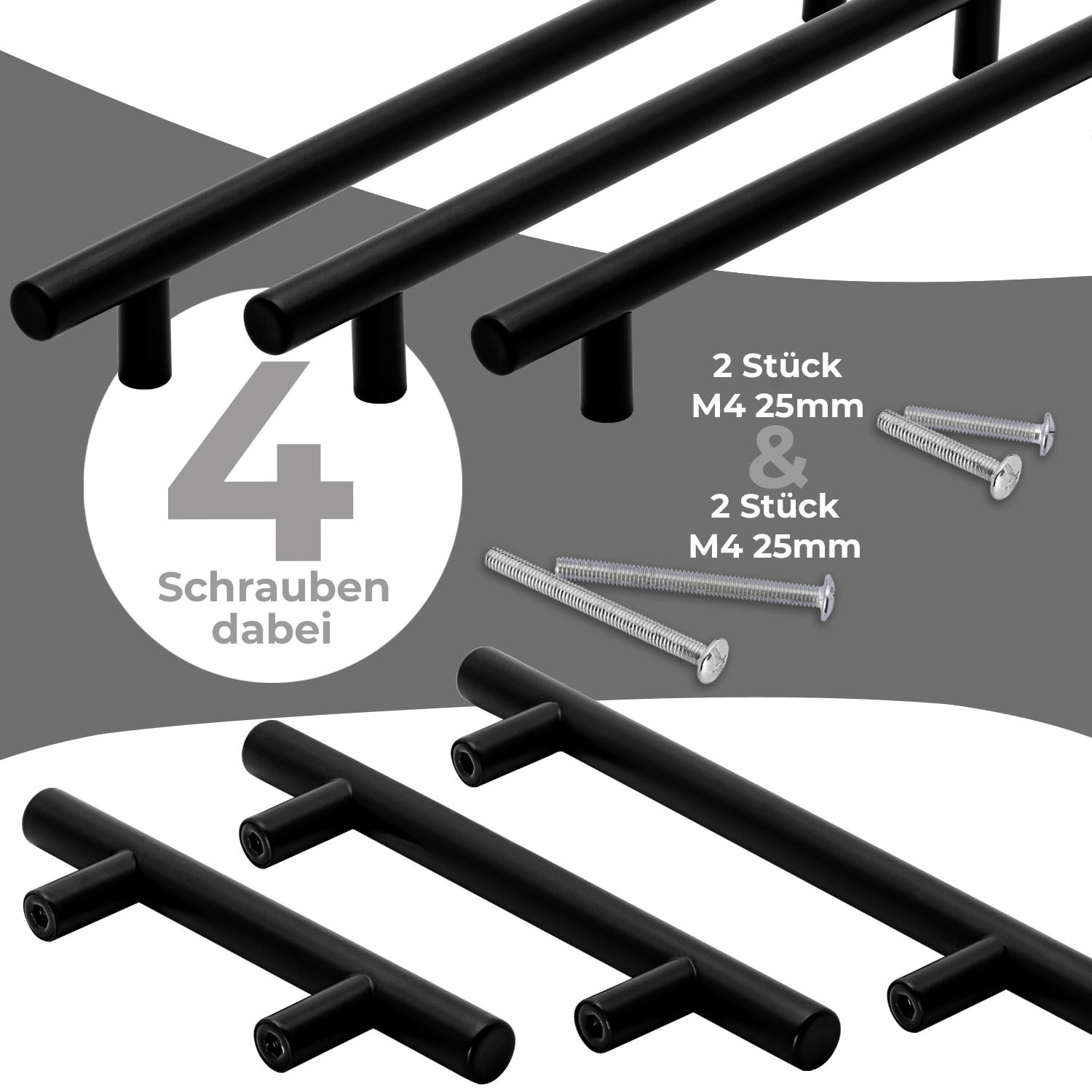 4
Schrauben
dabei

2 Stück
M4 25mm
&
2 Stück
M4 25mm